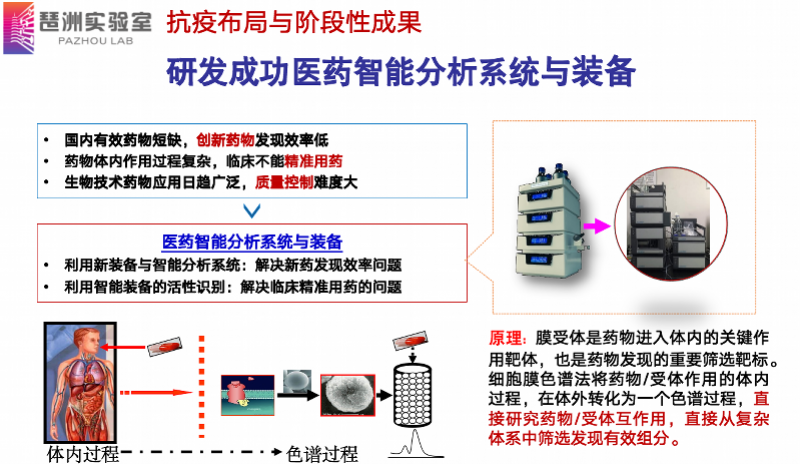 琶洲实验室
PAZHOU LAB
抗疫布局与阶段性成果

研发成功医药智能分析系统与装备

• 国内有效药物短缺，创新药物发现效率低
• 药物体内作用过程复杂，临床不能精准用药
• 生物技术药物应用日趋广泛，质量控制难度大

医药智能分析系统与装备
• 利用新装备与智能分析系统：解决新药发现效率问题
• 利用智能装备的活性识别：解决临床精准用药的问题

体内过程
色谱过程

原理：膜受体是药物进入体内的关键作用靶体，也是药物发现的重要筛选靶标。细胞膜色谱法将药物/受体作用的体内过程，在体外转化为一个色谱过程，直接研究药物/受体互作用，直接从复杂体系中筛选发现有效组分。